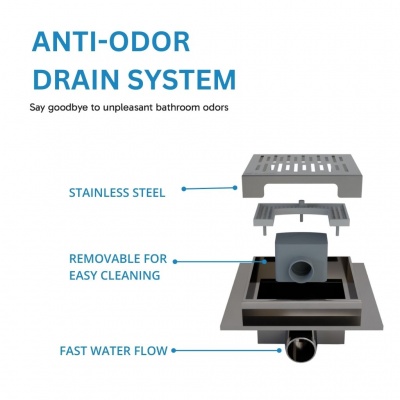 ANTI-ODOR DRAIN SYSTEM

Say goodbye to unpleasant bathroom odors

STAINLESS STEEL

REMOVABLE FOR EASY CLEANING

FAST WATER FLOW