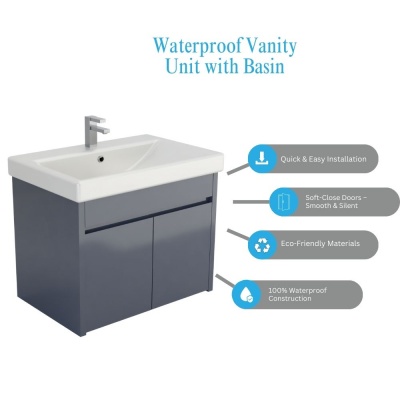 Waterproof Vanity Unit with Basin

Quick & Easy Installation

Soft-Close Doors – Smooth & Silent

Eco-Friendly Materials

100% Waterproof Construction