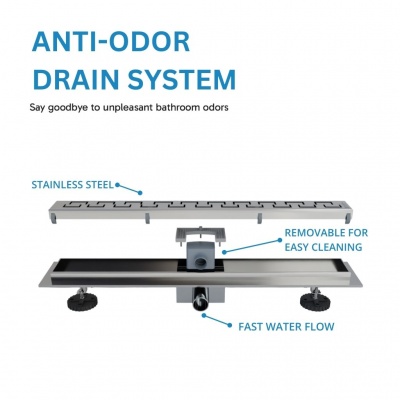 ANTI-ODOR DRAIN SYSTEM

Say goodbye to unpleasant bathroom odors

STAINLESS STEEL

REMOVABLE FOR EASY CLEANING

FAST WATER FLOW