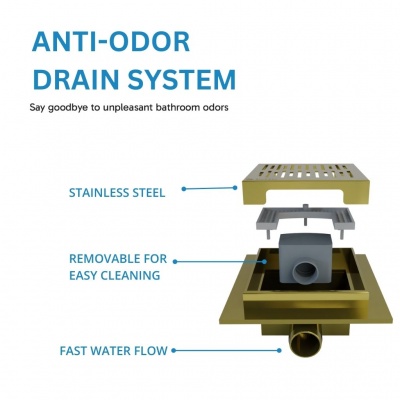 ANTI-ODOR DRAIN SYSTEM

Say goodbye to unpleasant bathroom odors

STAINLESS STEEL

REMOVABLE FOR EASY CLEANING

FAST WATER FLOW