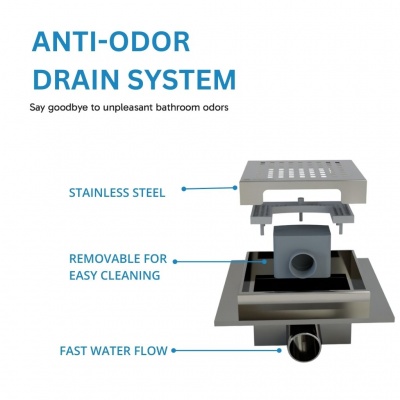 ANTI-ODOR DRAIN SYSTEM

Say goodbye to unpleasant bathroom odors

STAINLESS STEEL

REMOVABLE FOR EASY CLEANING

FAST WATER FLOW