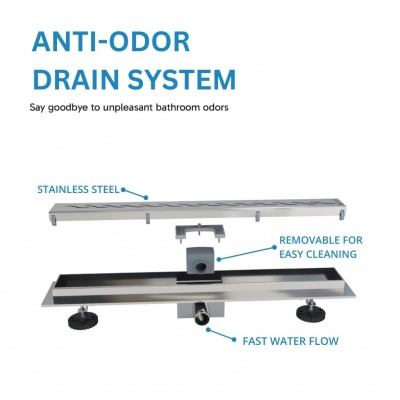 ANTI-ODOR DRAIN SYSTEM

Say goodbye to unpleasant bathroom odors

STAINLESS STEEL

REMOVABLE FOR EASY CLEANING

FAST WATER FLOW