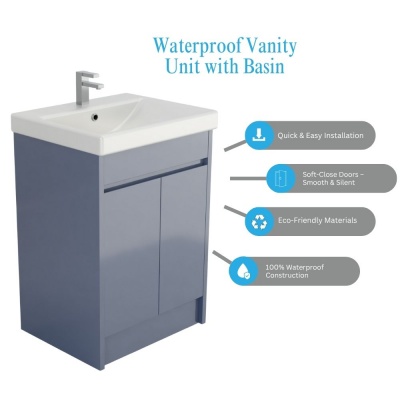 Waterproof Vanity Unit with Basin

Quick & Easy Installation

Soft-Close Doors – Smooth & Silent

Eco-Friendly Materials

100% Waterproof Construction