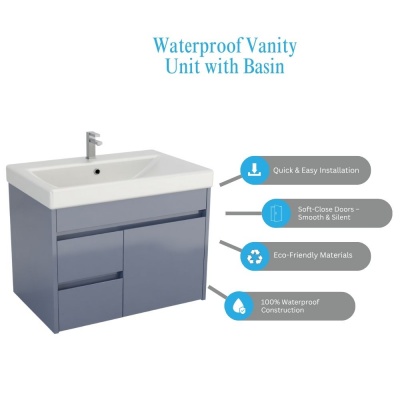 Waterproof Vanity Unit with Basin

Quick & Easy Installation

Soft-Close Doors – Smooth & Silent

Eco-Friendly Materials

100% Waterproof Construction