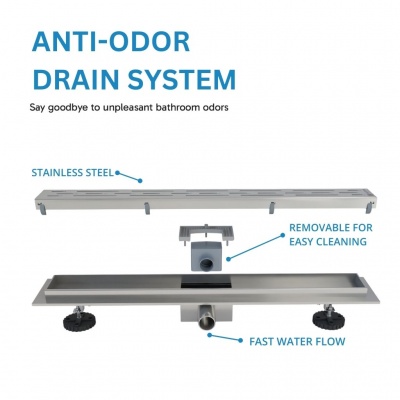 ANTI-ODOR DRAIN SYSTEM

Say goodbye to unpleasant bathroom odors

STAINLESS STEEL

REMOVABLE FOR EASY CLEANING

FAST WATER FLOW