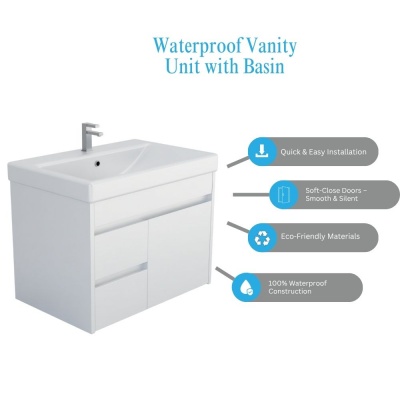 Waterproof Vanity
Unit with Basin

Quick & Easy Installation

Soft-Close Doors – Smooth & Silent

Eco-Friendly Materials

100% Waterproof Construction