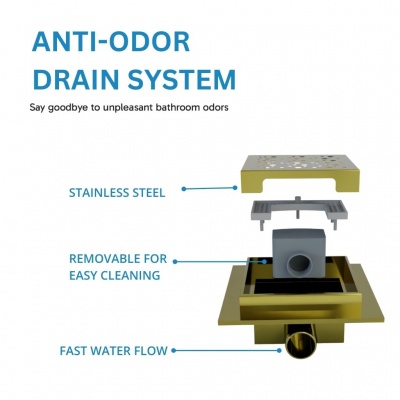 ANTI-ODOR DRAIN SYSTEM

Say goodbye to unpleasant bathroom odors

STAINLESS STEEL

REMOVABLE FOR EASY CLEANING

FAST WATER FLOW