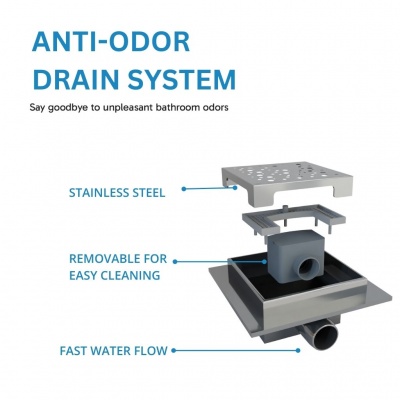 ANTI-ODOR DRAIN SYSTEM

Say goodbye to unpleasant bathroom odors

STAINLESS STEEL

REMOVABLE FOR EASY CLEANING

FAST WATER FLOW