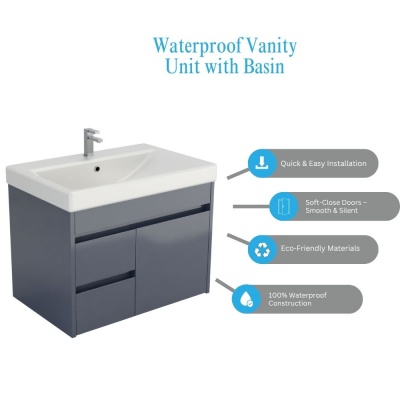 Waterproof Vanity Unit with Basin

Quick & Easy Installation

Soft-Close Doors – Smooth & Silent

Eco-Friendly Materials

100% Waterproof Construction