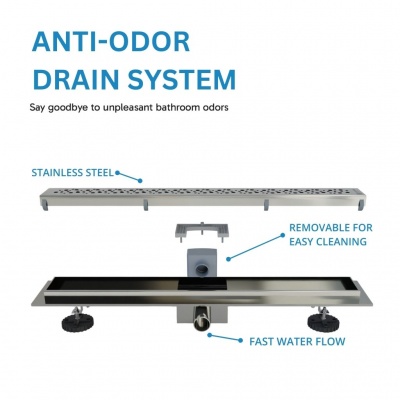 ANTI-ODOR DRAIN SYSTEM

Say goodbye to unpleasant bathroom odors

STAINLESS STEEL

REMOVABLE FOR EASY CLEANING

FAST WATER FLOW