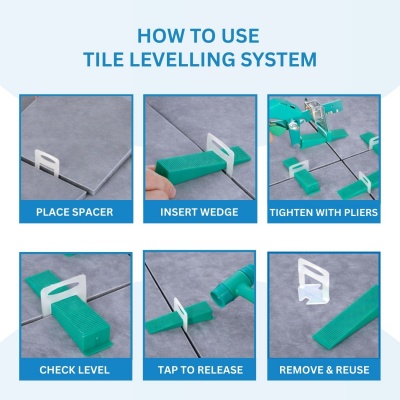 HOW TO USE
TILE LEVELLING SYSTEM

PLACE SPACER

INSERT WEDGE

TIGHTEN WITH PLIERS

CHECK LEVEL

TAP TO RELEASE

REMOVE & REUSE