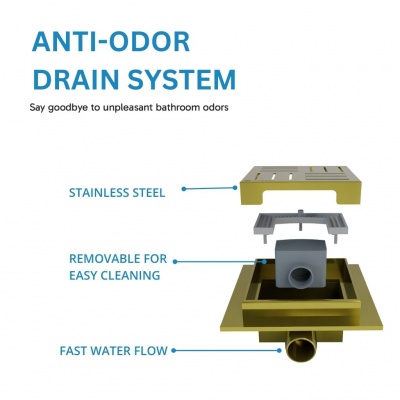 ANTI-ODOR
DRAIN SYSTEM

Say goodbye to unpleasant bathroom odors

STAINLESS STEEL

REMOVABLE FOR
EASY CLEANING

FAST WATER FLOW