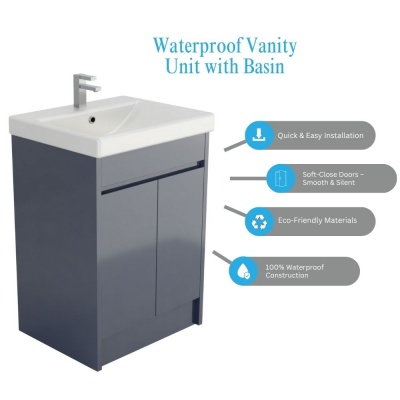 Waterproof Vanity Unit with Basin

Quick & Easy Installation

Soft-Close Doors – Smooth & Silent

Eco-Friendly Materials

100% Waterproof Construction