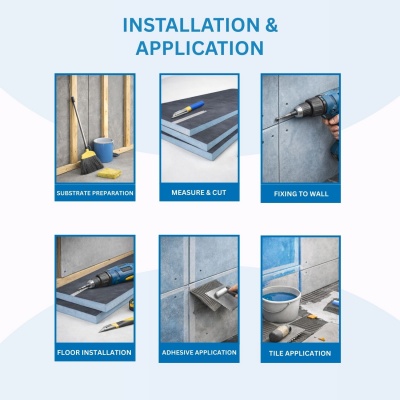 INSTALLATION & APPLICATION

SUBSTRATE PREPARATION

MEASURE & CUT

FIXING TO WALL

FLOOR INSTALLATION

ADHESIVE APPLICATION

TILE APPLICATION