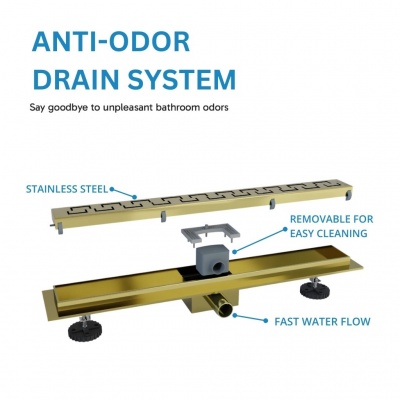 ANTI-ODOR DRAIN SYSTEM

Say goodbye to unpleasant bathroom odors

STAINLESS STEEL

REMOVABLE FOR EASY CLEANING

FAST WATER FLOW